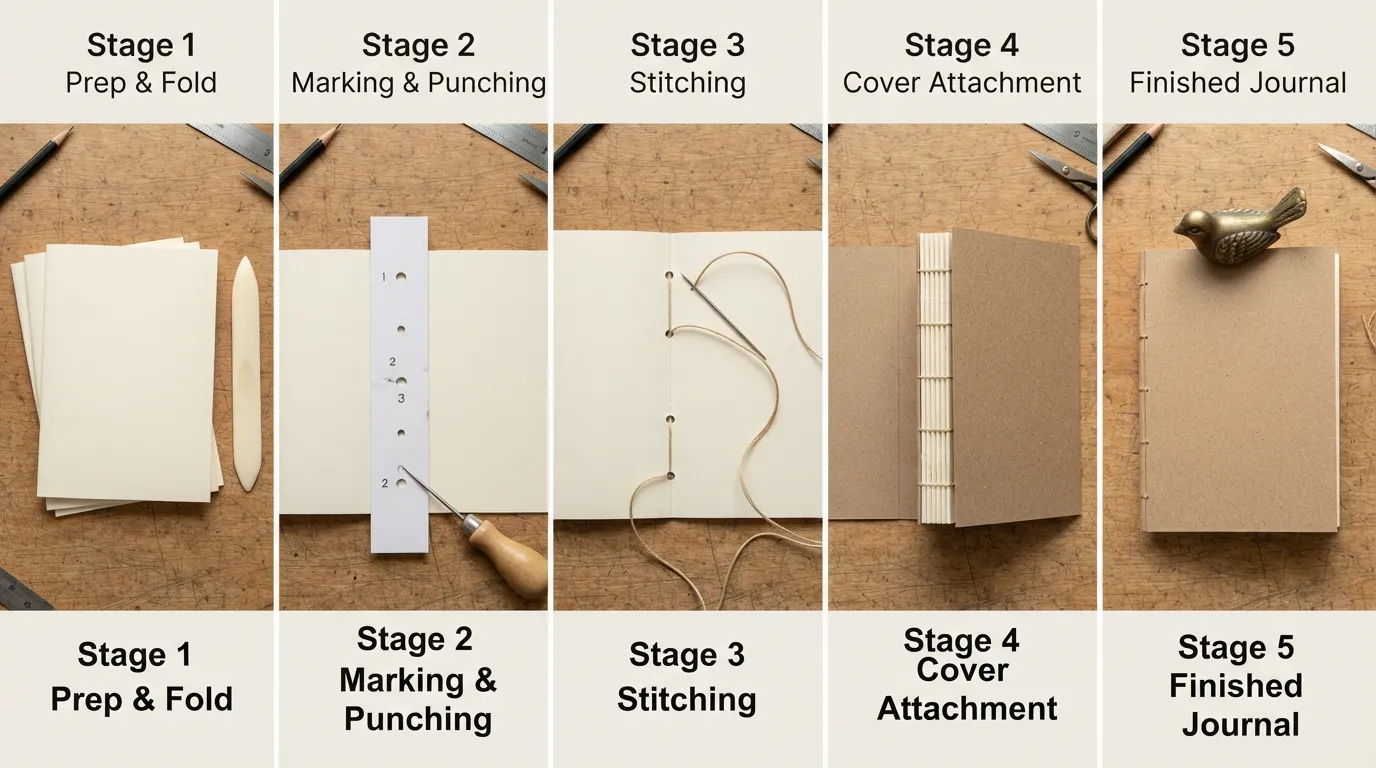 Stage 1
Prep & Fold

Stage 2
Marking & Punching

Stage 3
Stitching

Stage 4
Cover Attachment

Stage 5
Finished Journal

1
2
3
2

Stage 1
Prep & Fold

Stage 2
Marking & Punching

Stage 3
Stitching

Stage 4
Cover Attachment

Stage 5
Finished Journal